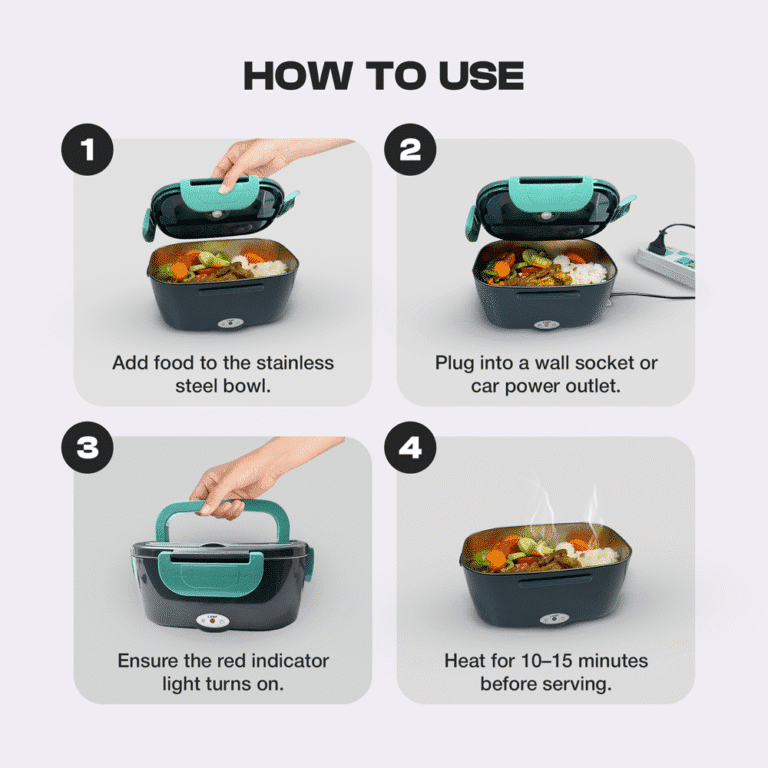 HOW TO USE

1

Add food to the stainless steel bowl.

2

Plug into a wall socket or car power outlet.

3

Ensure the red indicator light turns on.

4

Heat for 10–15 minutes before serving.